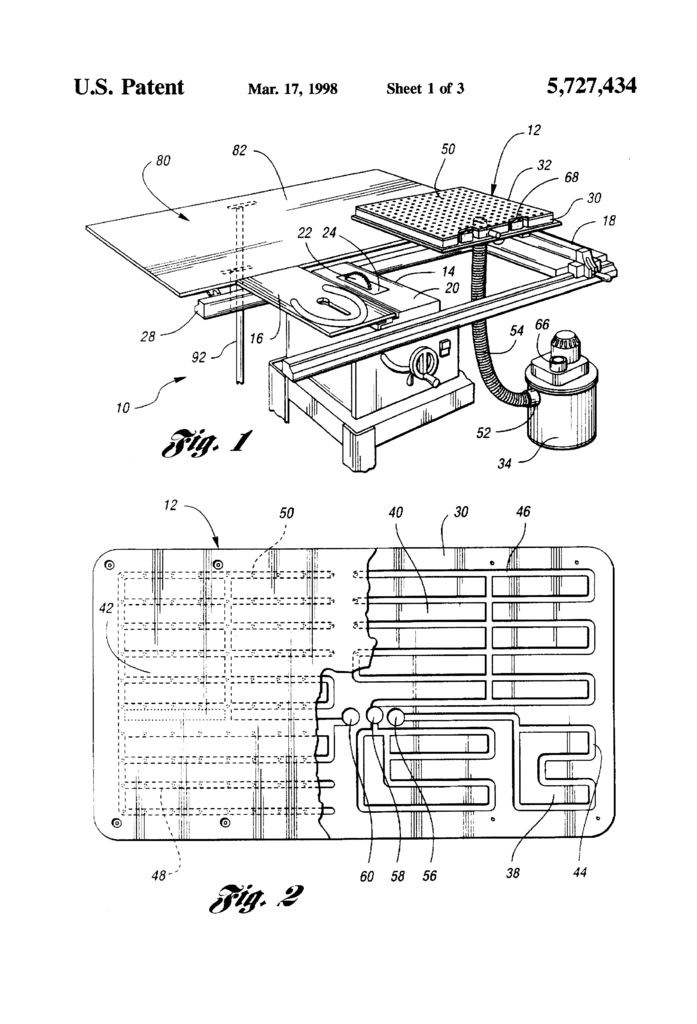 U.S. Patent Mar. 17, 1998 Sheet 1 of 3 5,727,434

80 82 50 12 32 68 30 18 22 24 14 20 28 16 92 54 66 10 52 34

Fig. 1

12 50 40 30 46 42 48 60 58 56 38 44

Fig. 2