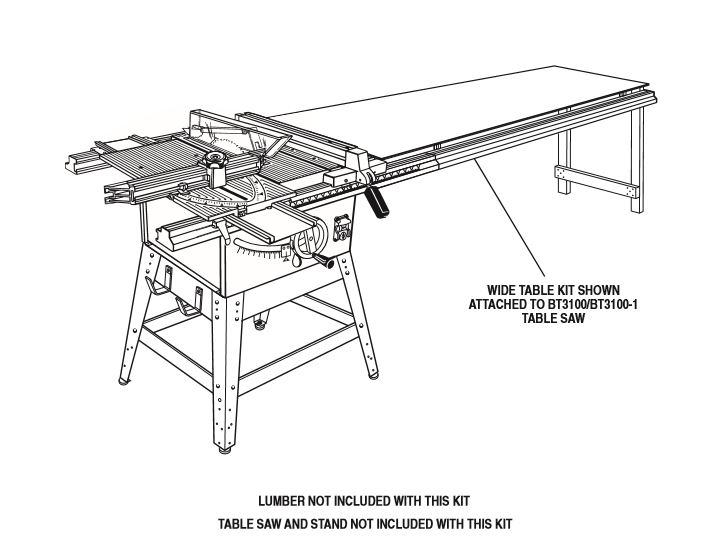 WIDE TABLE KIT SHOWN ATTACHED TO BT3100/BT3100-1 TABLE SAW

LUMBER NOT INCLUDED WITH THIS KIT

TABLE SAW AND STAND NOT INCLUDED WITH THIS KIT