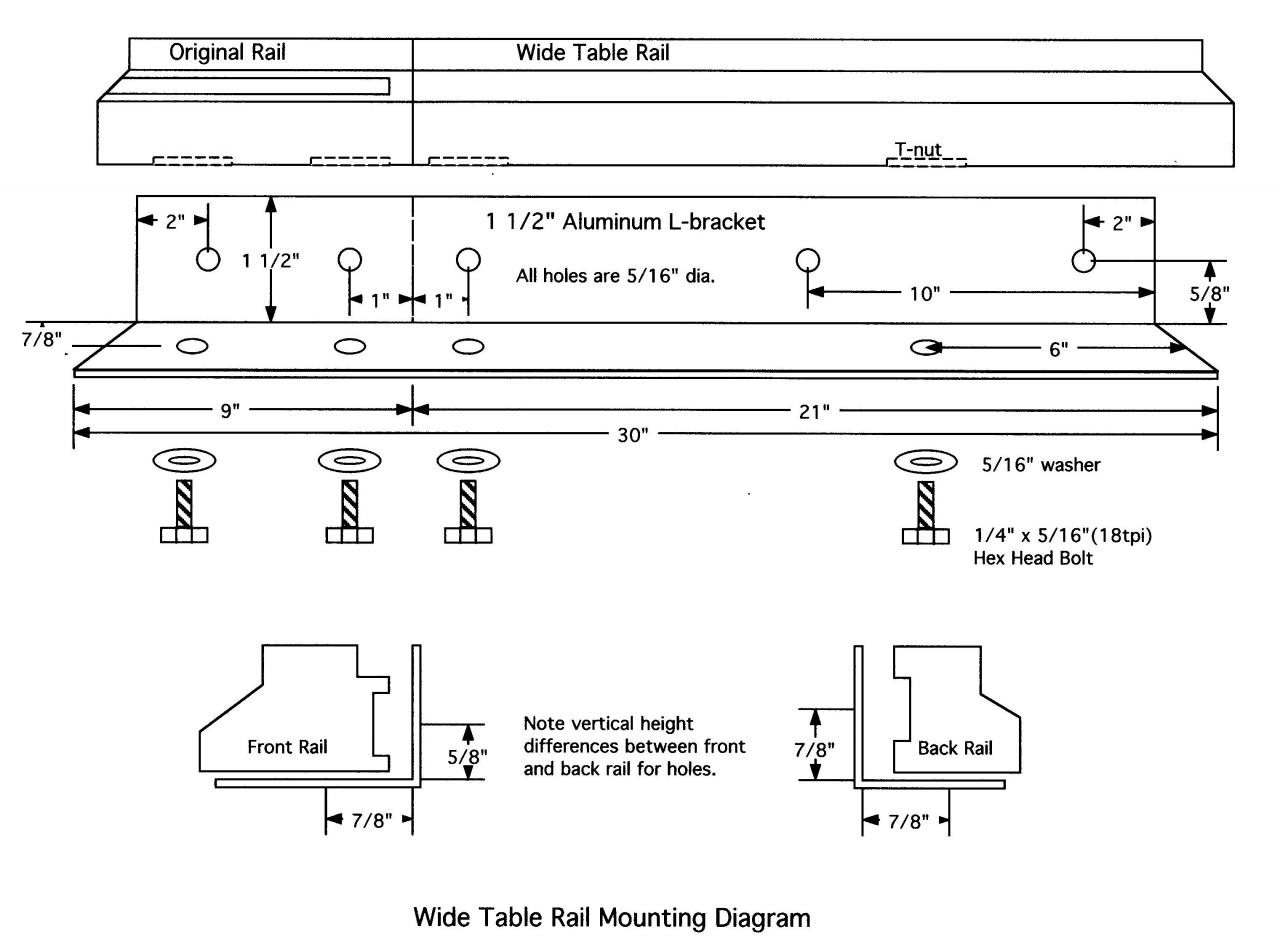 Original Rail

Wide Table Rail

T-nut

2"

1 1/2"

1 1/2" Aluminum L-bracket

2"

All holes are 5/16" dia.

1"

1"

10"

5/8"

7/8"

6"

9"

21"

30"

5/16" washer

1/4" x 5/16"(18tpi) Hex Head Bolt

Front Rail

5/8"

7/8"

Note vertical height differences between front and back rail for holes.

7/8"

Back Rail

7/8"

Wide Table Rail Mounting Diagram